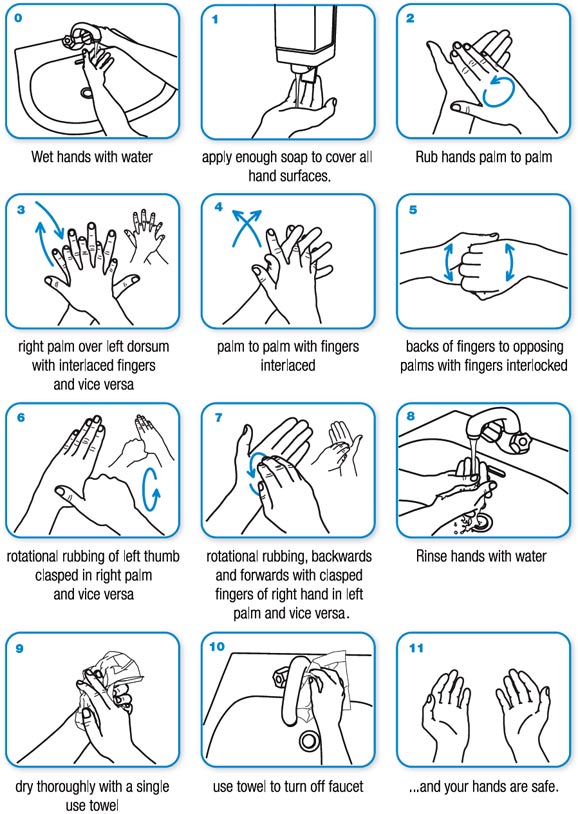 0
Wet hands with water

1
apply enough soap to cover all hand surfaces.

2
Rub hands palm to palm

3
right palm over left dorsum with interlaced fingers and vice versa

4
palm to palm with fingers interlaced

5
backs of fingers to opposing palms with fingers interlocked

6
rotational rubbing of left thumb clasped in right palm and vice versa

7
rotational rubbing, backwards and forwards with clasped fingers of right hand in left palm and vice versa.

8
Rinse hands with water

9
dry thoroughly with a single use towel

10
use towel to turn off faucet

11
...and your hands are safe.